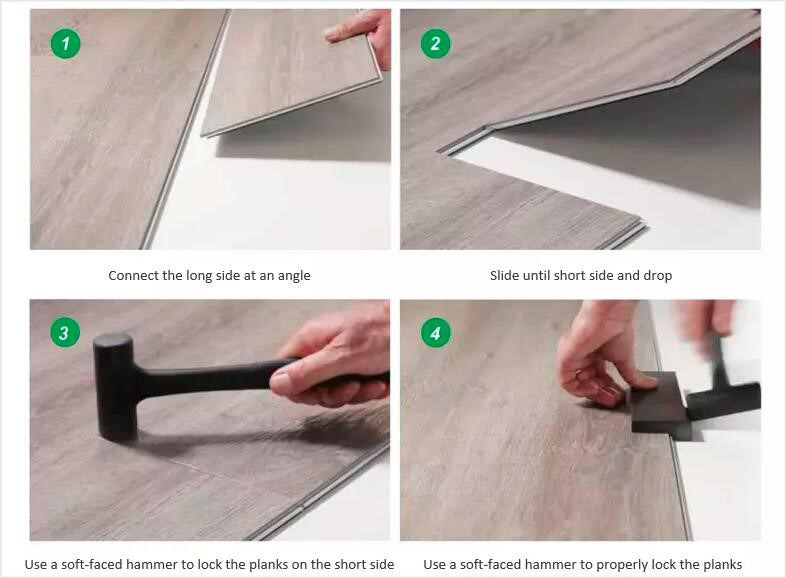 1

Connect the long side at an angle

2

Slide until short side and drop

3

Use a soft-faced hammer to lock the planks on the short side

4

Use a soft-faced hammer to properly lock the planks